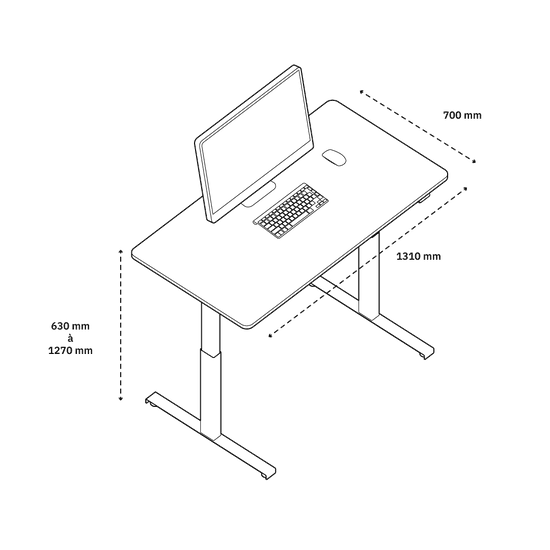 700 mm

1310 mm

630 mm
à
1270 mm