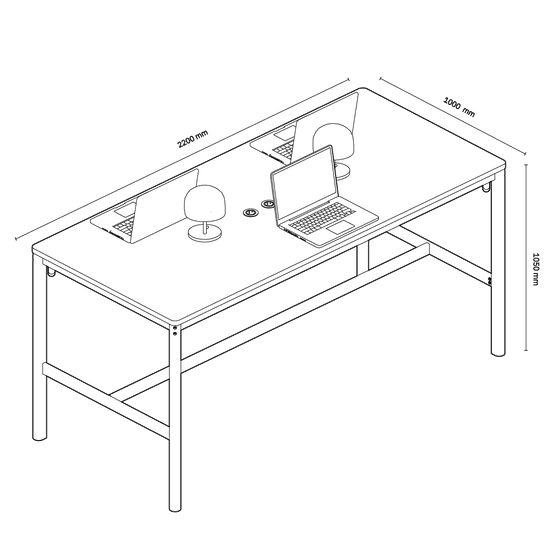 2200 mm
1000 mm
1050 mm