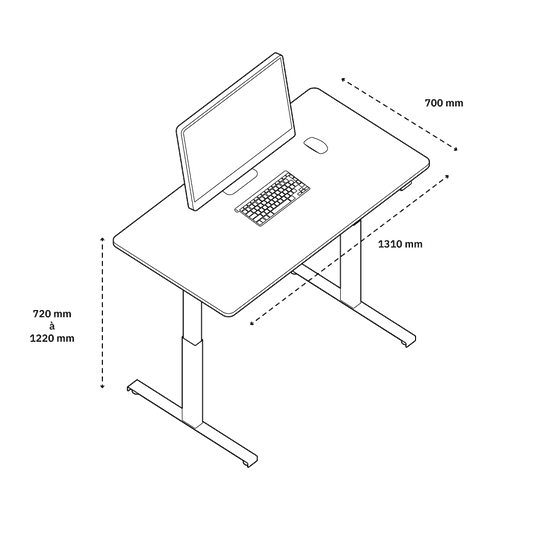 700 mm

1310 mm

720 mm
à
1220 mm