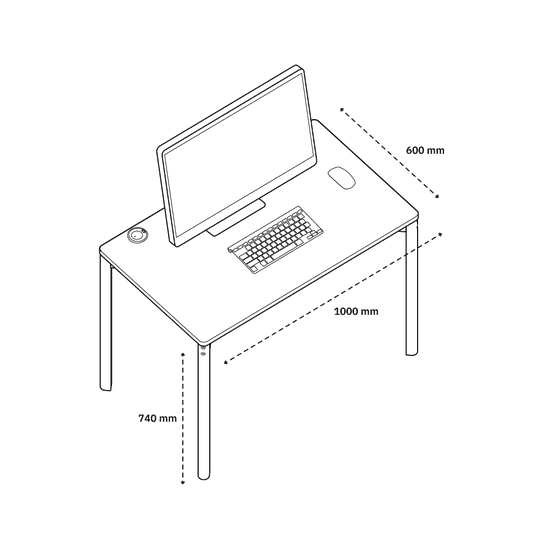 600 mm

1000 mm

740 mm