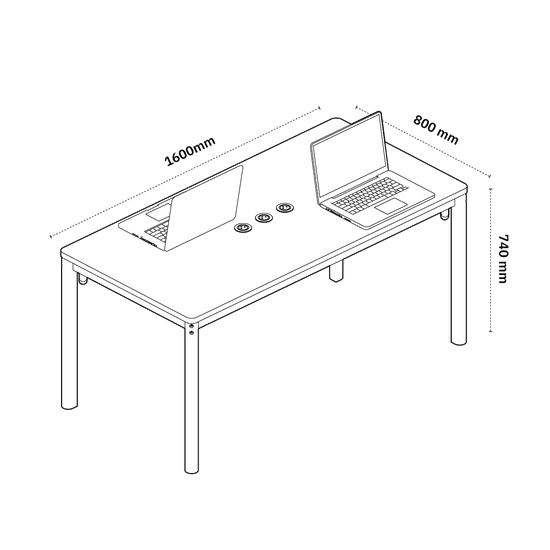 1600mm

800 mm

740 mm