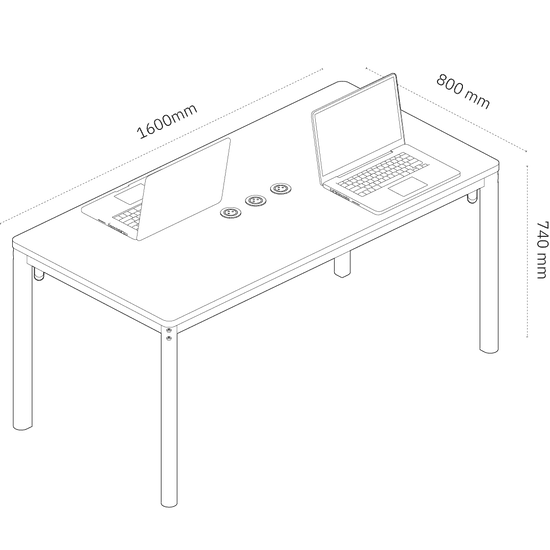 1600mm
800 mm
740 mm