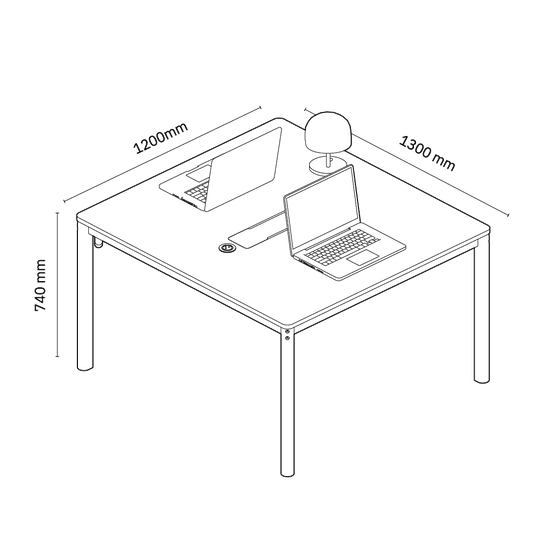 1200mm

1300 mm

740 mm