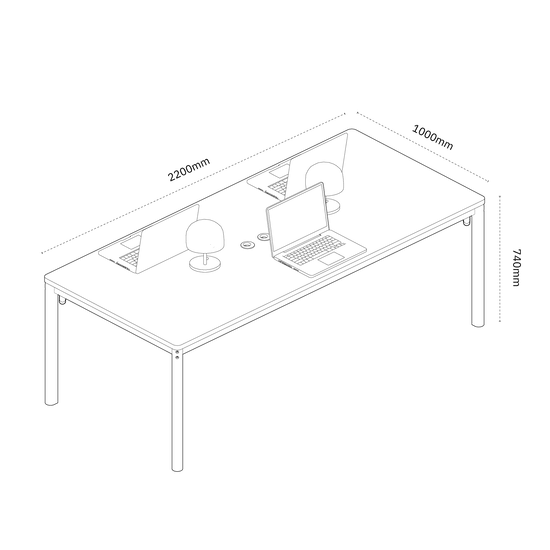 2200mm

1000mm

740mm